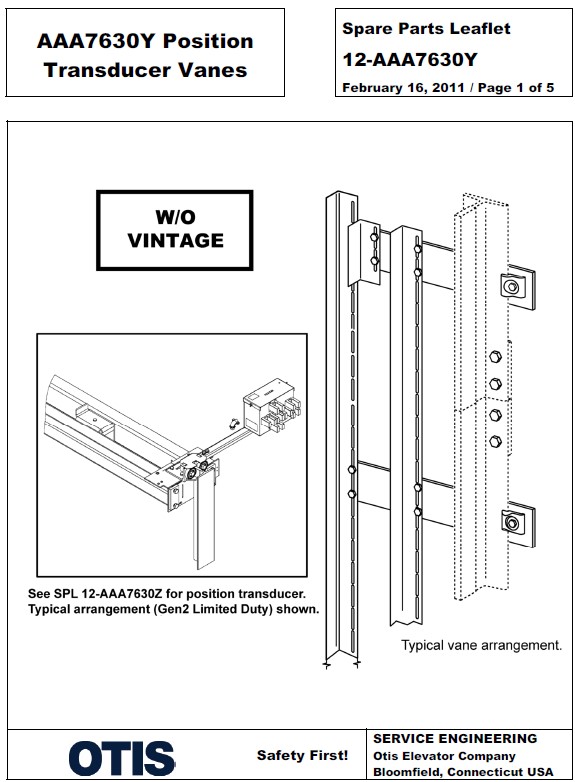 AAA7630Y Position Transducer Vanes

Spare Parts Leaflet
12-AAA7630Y
February 16, 2011 / Page 1 of 5

W/O VINTAGE

See SPL 12-AAA7630Z for position transducer.
Typical arrangement (Gen2 Limited Duty) shown.

Typical vane arrangement.

OTIS

Safety First!

SERVICE ENGINEERING
Otis Elevator Company
Bloomfield, Connecticut USA