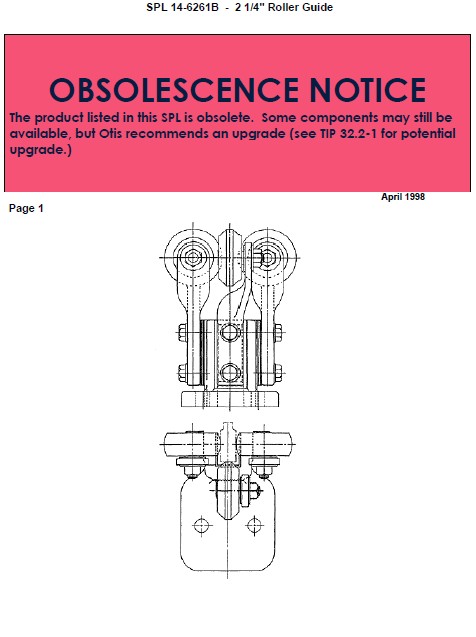 SPL 14-6261B - 2 1/4" Roller Guide

OBSOLESCENCE NOTICE

The product listed in this SPL is obsolete. Some components may still be available, but Otis recommends an upgrade (see TIP 32.2-1 for potential upgrade.)

April 1998

Page 1