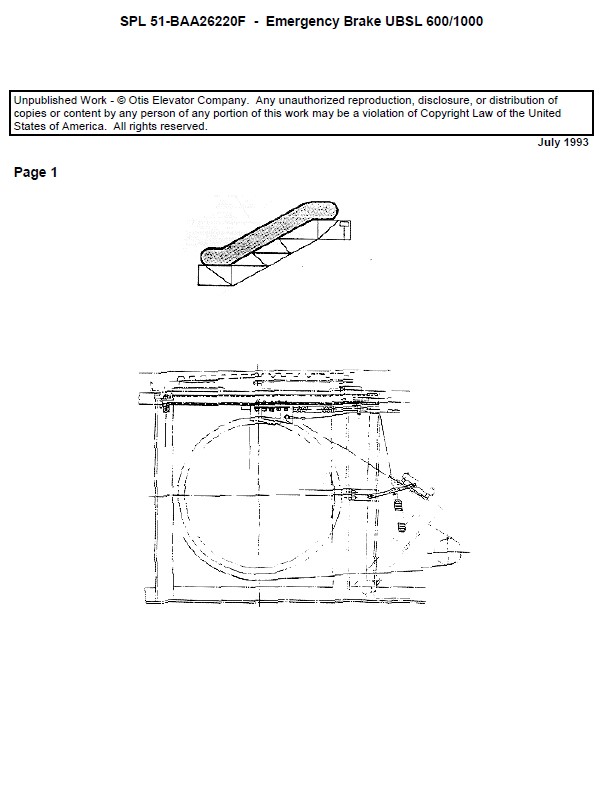 SPL 51-BAA26220F - Emergency Brake UBSL 600/1000

Unpublished Work - © Otis Elevator Company. Any unauthorized reproduction, disclosure, or distribution of copies or content by any person of any portion of this work may be a violation of Copyright Law of the United States of America. All rights reserved.

July 1993

Page 1