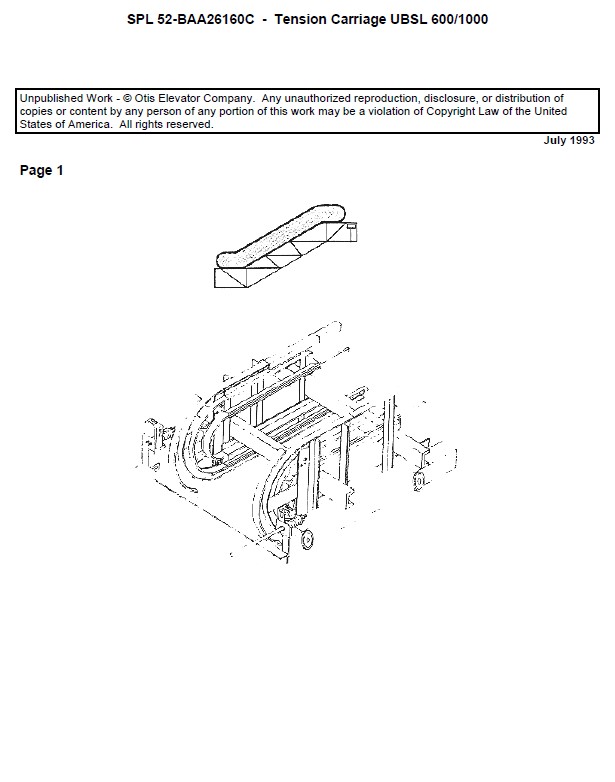 SPL 52-BAA26160C - Tension Carriage UBSL 600/1000

Unpublished Work - © Otis Elevator Company. Any unauthorized reproduction, disclosure, or distribution of copies or content by any person of any portion of this work may be a violation of Copyright Law of the United States of America. All rights reserved.

July 1993

Page 1