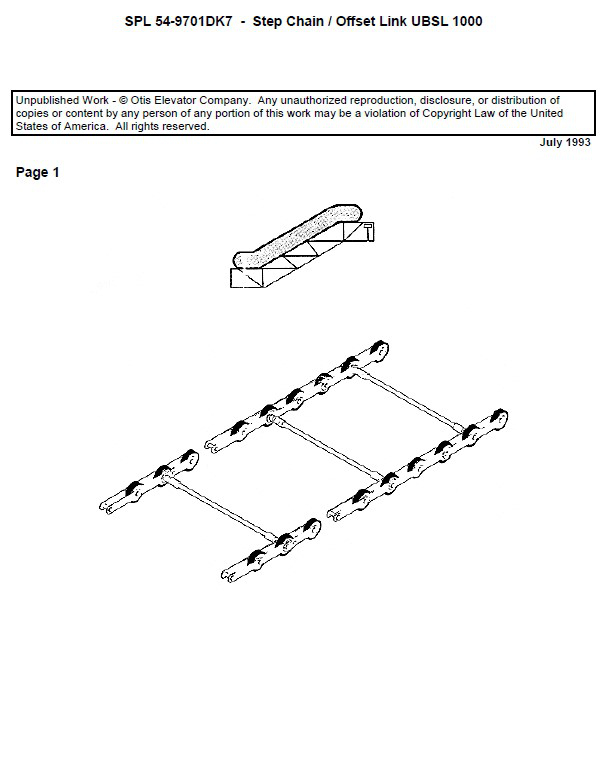 SPL 54-9701DK7 - Step Chain / Offset Link UBSL 1000

Unpublished Work - © Otis Elevator Company. Any unauthorized reproduction, disclosure, or distribution of copies or content by any person of any portion of this work may be a violation of Copyright Law of the United States of America. All rights reserved.

July 1993

Page 1