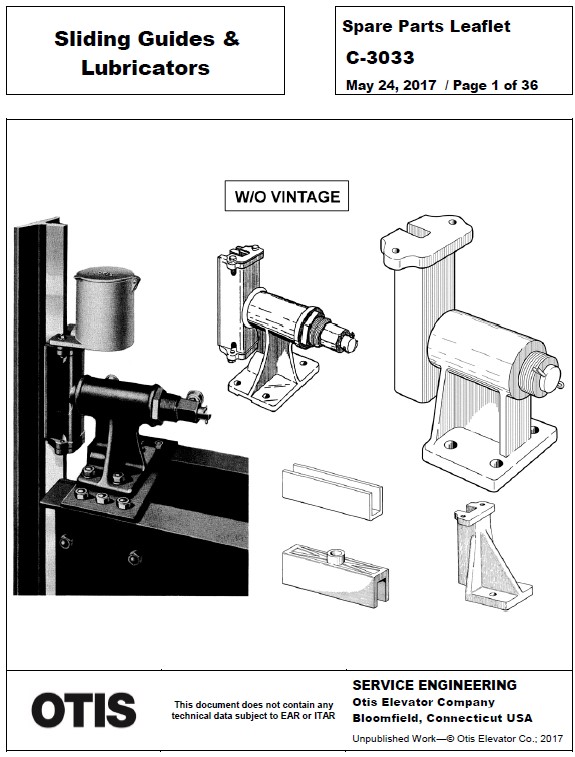 Sliding Guides & Lubricators

Spare Parts Leaflet

C-3033

May 24, 2017 / Page 1 of 36

W/O VINTAGE

OTIS

This document does not contain any technical data subject to EAR or ITAR

SERVICE ENGINEERING

Otis Elevator Company

Bloomfield, Connecticut USA

Unpublished Work—© Otis Elevator Co.; 2017