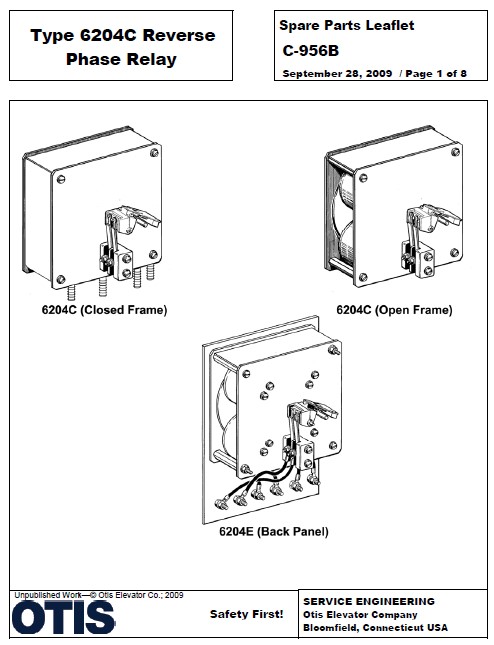 Type 6204C Reverse Phase Relay

Spare Parts Leaflet

C-956B

September 28, 2009 / Page 1 of 8

6204C (Closed Frame)

6204C (Open Frame)

6204E (Back Panel)

Unpublished Work—© Otis Elevator Co.; 2009

OTIS

Safety First!

SERVICE ENGINEERING
Otis Elevator Company
Bloomfield, Connecticut USA